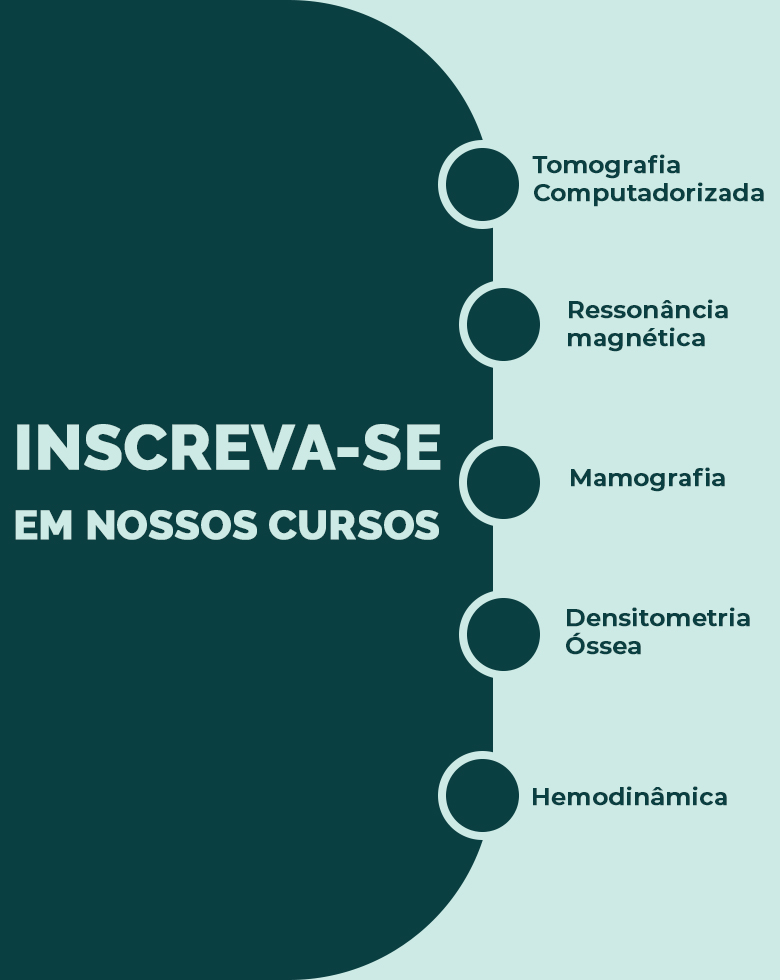 INSCREVA-SE

EM NOSSOS CURSOS

Tomografia
Computadorizada

Ressonância
magnética

Mamografia

Densitometria
Óssea

Hemodinâmica